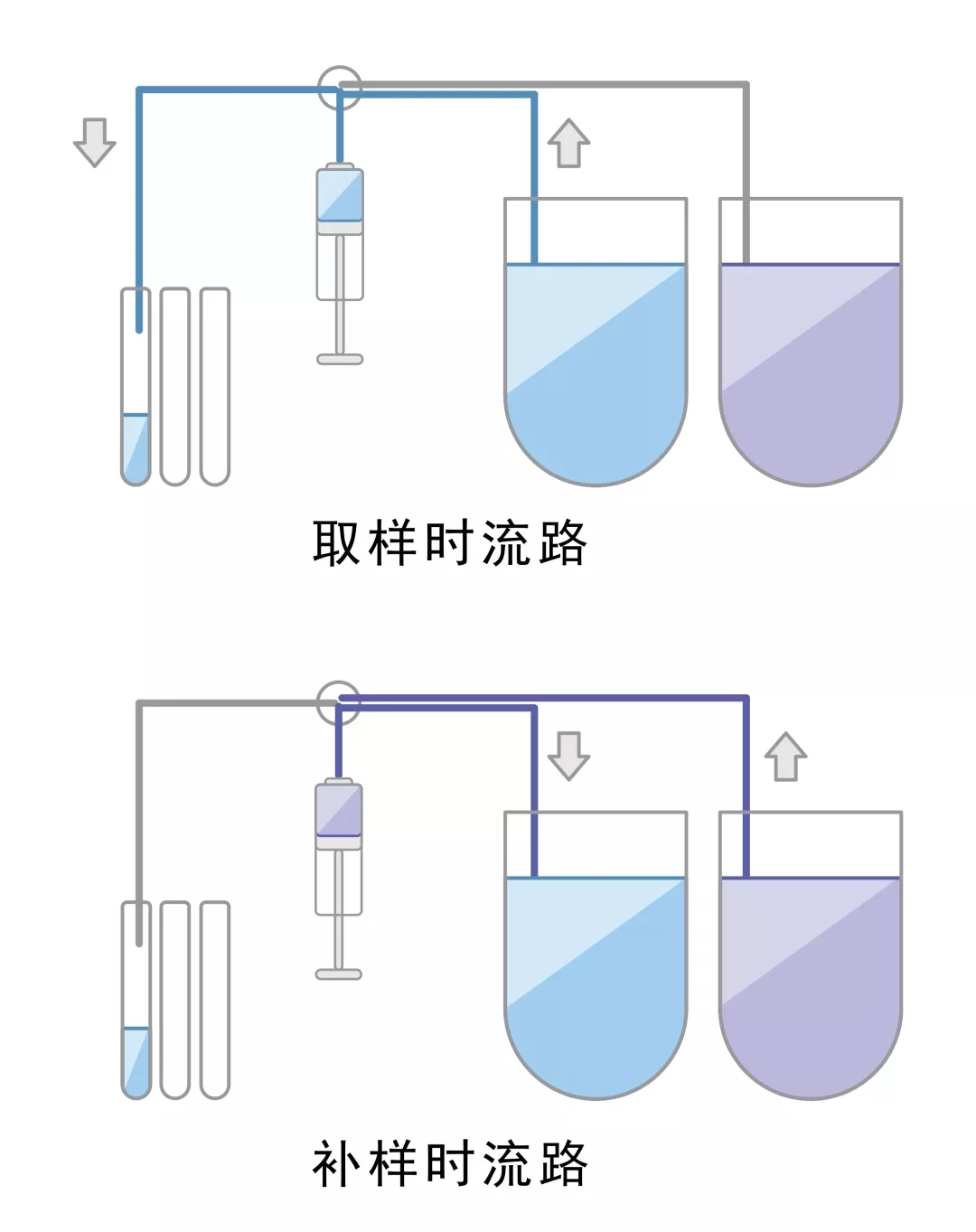 取样时流路

补样时流路