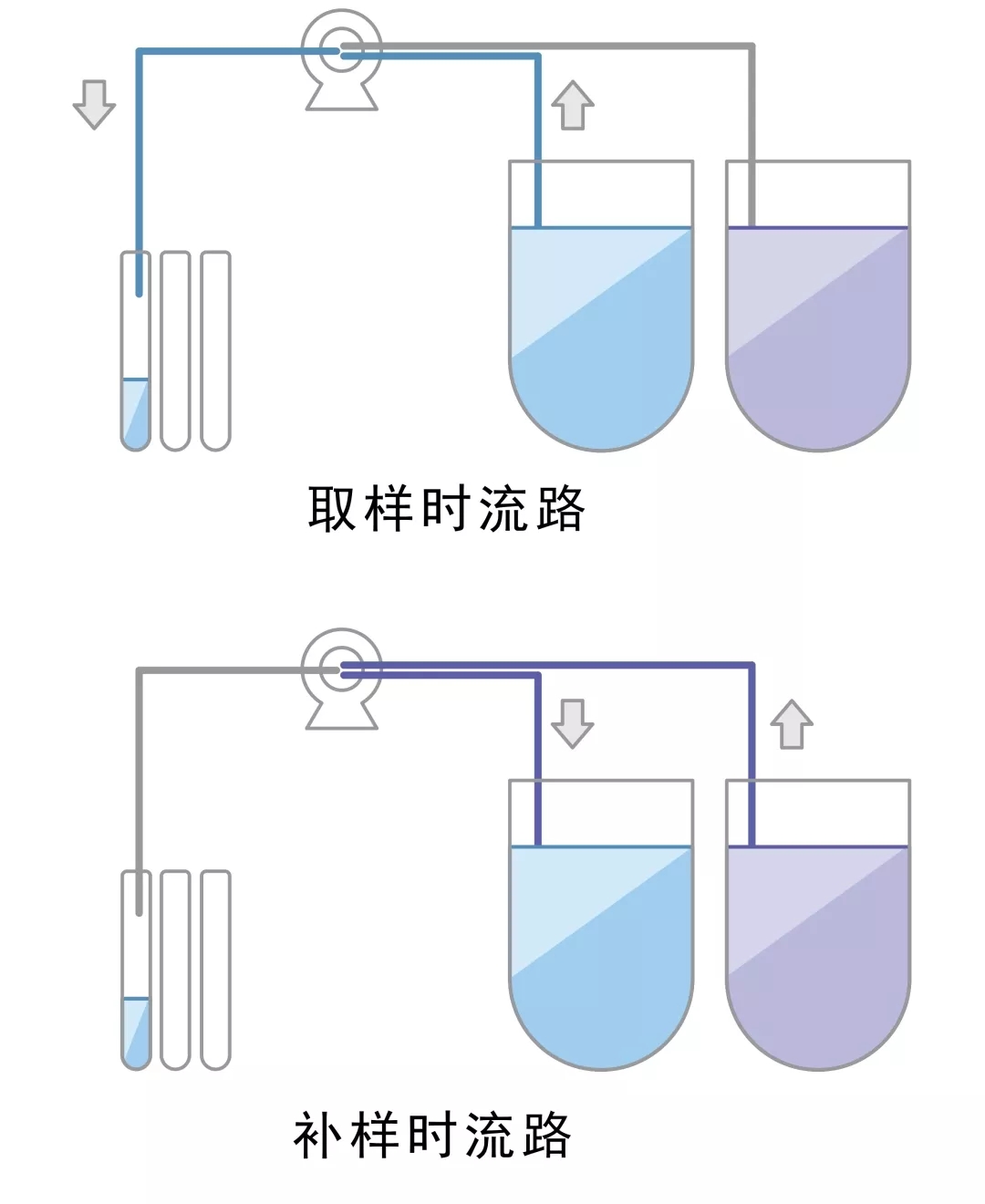 取样时流路

补样时流路